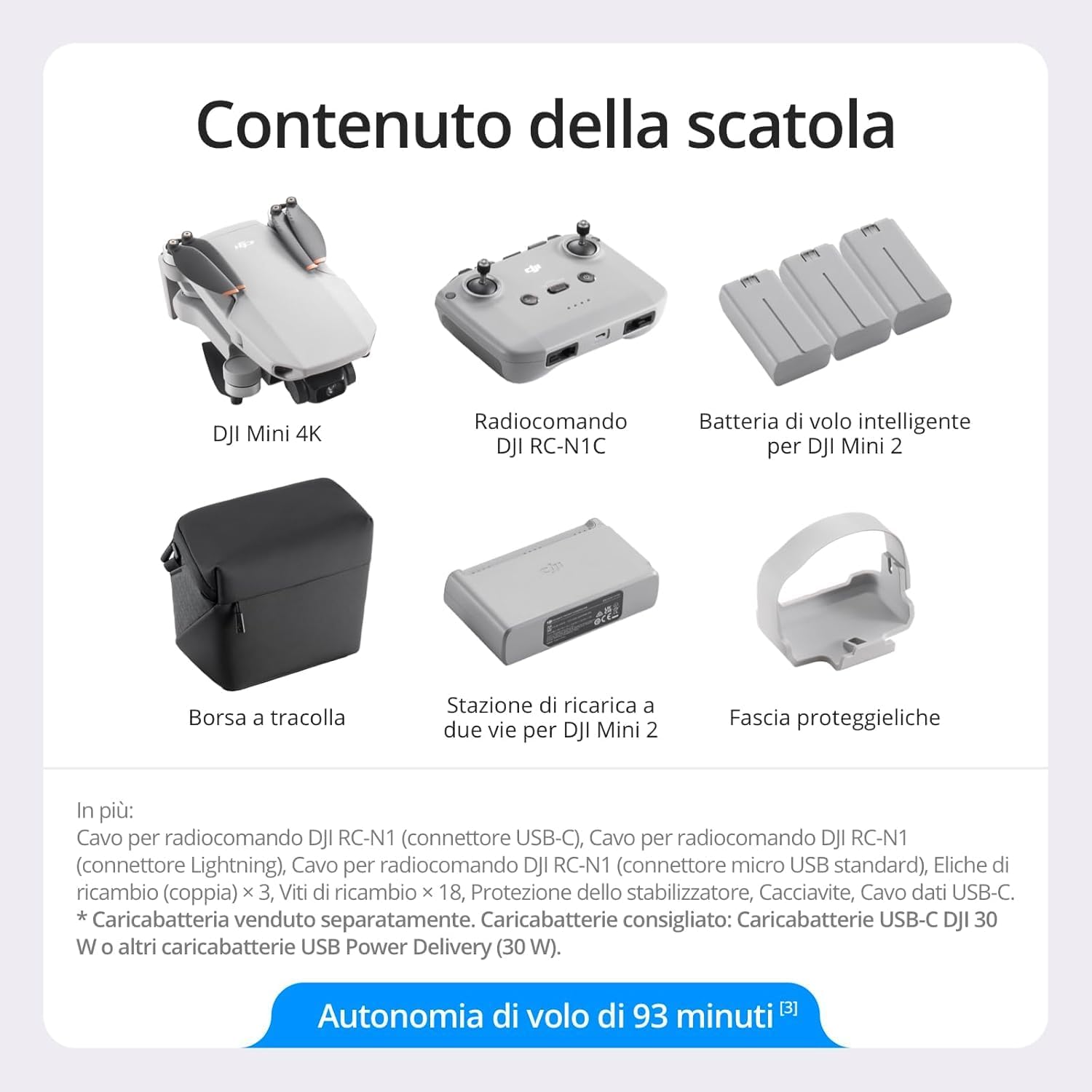 Contenuto della scatola

DJI Mini 4K

Radiocomando DJI RC-N1C

Batteria di volo intelligente per DJI Mini 2

Borsa a tracolla

Stazione di ricarica a due vie per DJI Mini 2

Fascia proteggieliche

In più:
Cavo per radiocomando DJI RC-N1 (connettore USB-C), Cavo per radiocomando DJI RC-N1 (connettore Lightning), Cavo per radiocomando DJI RC-N1 (connettore micro USB standard), Eliche di ricambio (coppia) × 3, Viti di ricambio × 18, Protezione dello stabilizzatore, Cacciavite, Cavo dati USB-C.
* Caricabatteria venduto separatamente. Caricabatterie consigliato: Caricabatterie USB-C DJI 30 W o altri caricabatterie USB Power Delivery (30 W).

Autonomia di volo di 93 minuti [3]