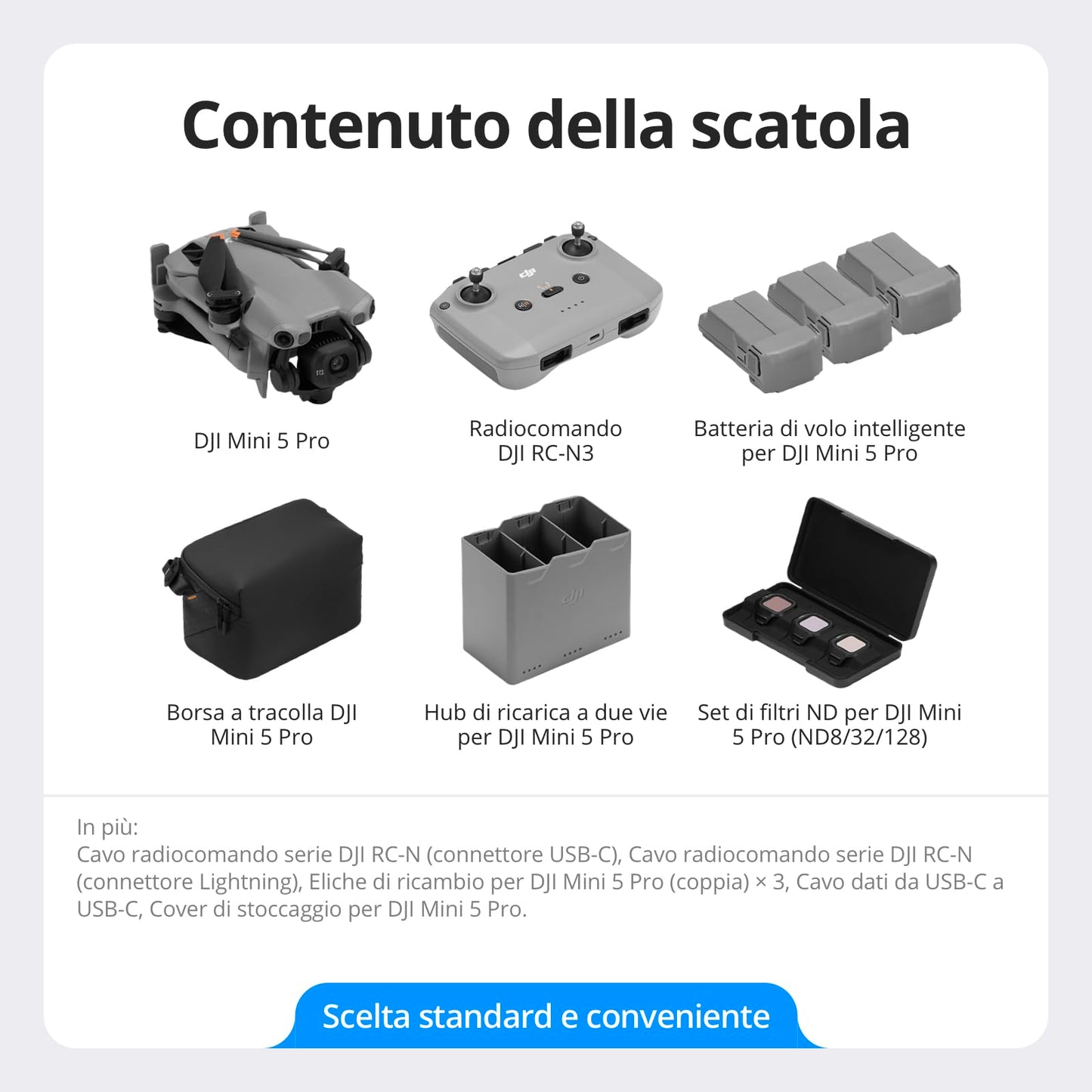 Contenuto della scatola

DJI Mini 5 Pro

Radiocomando DJI RC-N3

Batteria di volo intelligente per DJI Mini 5 Pro

Borsa a tracolla DJI Mini 5 Pro

Hub di ricarica a due vie per DJI Mini 5 Pro

Set di filtri ND per DJI Mini 5 Pro (ND8/32/128)

In più:
Cavo radiocomando serie DJI RC-N (connettore USB-C), Cavo radiocomando serie DJI RC-N (connettore Lightning), Eliche di ricambio per DJI Mini 5 Pro (coppia) × 3, Cavo dati da USB-C a USB-C, Cover di stoccaggio per DJI Mini 5 Pro.

Scelta standard e conveniente