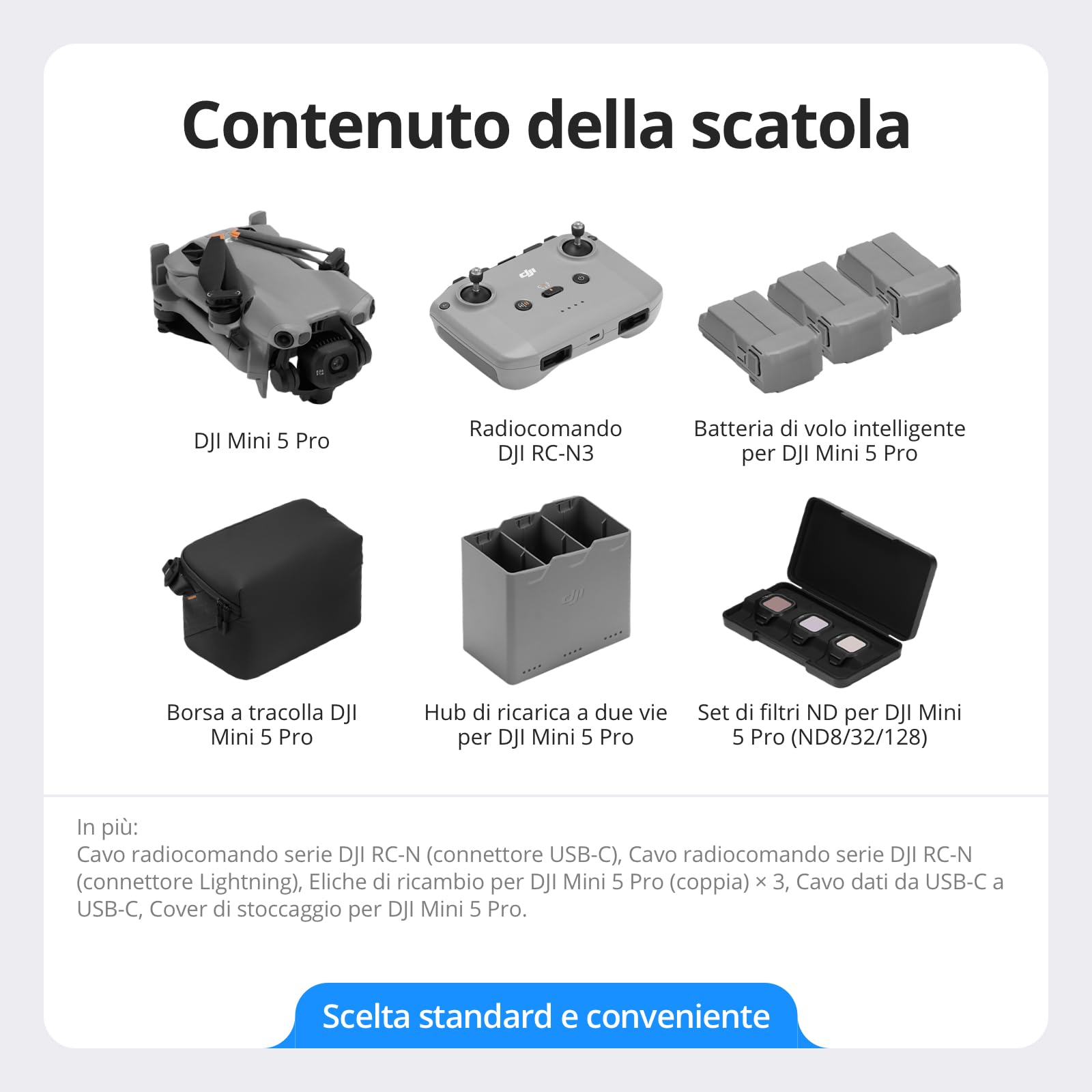 Contenuto della scatola

DJI Mini 5 Pro

Radiocomando DJI RC-N3

Batteria di volo intelligente per DJI Mini 5 Pro

Borsa a tracolla DJI Mini 5 Pro

Hub di ricarica a due vie per DJI Mini 5 Pro

Set di filtri ND per DJI Mini 5 Pro (ND8/32/128)

In più:
Cavo radiocomando serie DJI RC-N (connettore USB-C), Cavo radiocomando serie DJI RC-N (connettore Lightning), Eliche di ricambio per DJI Mini 5 Pro (coppia) × 3, Cavo dati da USB-C a USB-C, Cover di stoccaggio per DJI Mini 5 Pro.

Scelta standard e conveniente