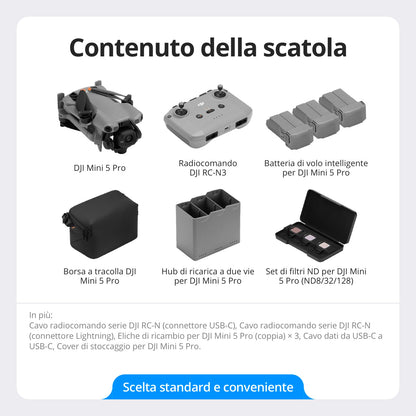 Contenuto della scatola

DJI Mini 5 Pro

Radiocomando DJI RC-N3

Batteria di volo intelligente per DJI Mini 5 Pro

Borsa a tracolla DJI Mini 5 Pro

Hub di ricarica a due vie per DJI Mini 5 Pro

Set di filtri ND per DJI Mini 5 Pro (ND8/32/128)

In più:
Cavo radiocomando serie DJI RC-N (connettore USB-C), Cavo radiocomando serie DJI RC-N (connettore Lightning), Eliche di ricambio per DJI Mini 5 Pro (coppia) × 3, Cavo dati da USB-C a USB-C, Cover di stoccaggio per DJI Mini 5 Pro.

Scelta standard e conveniente