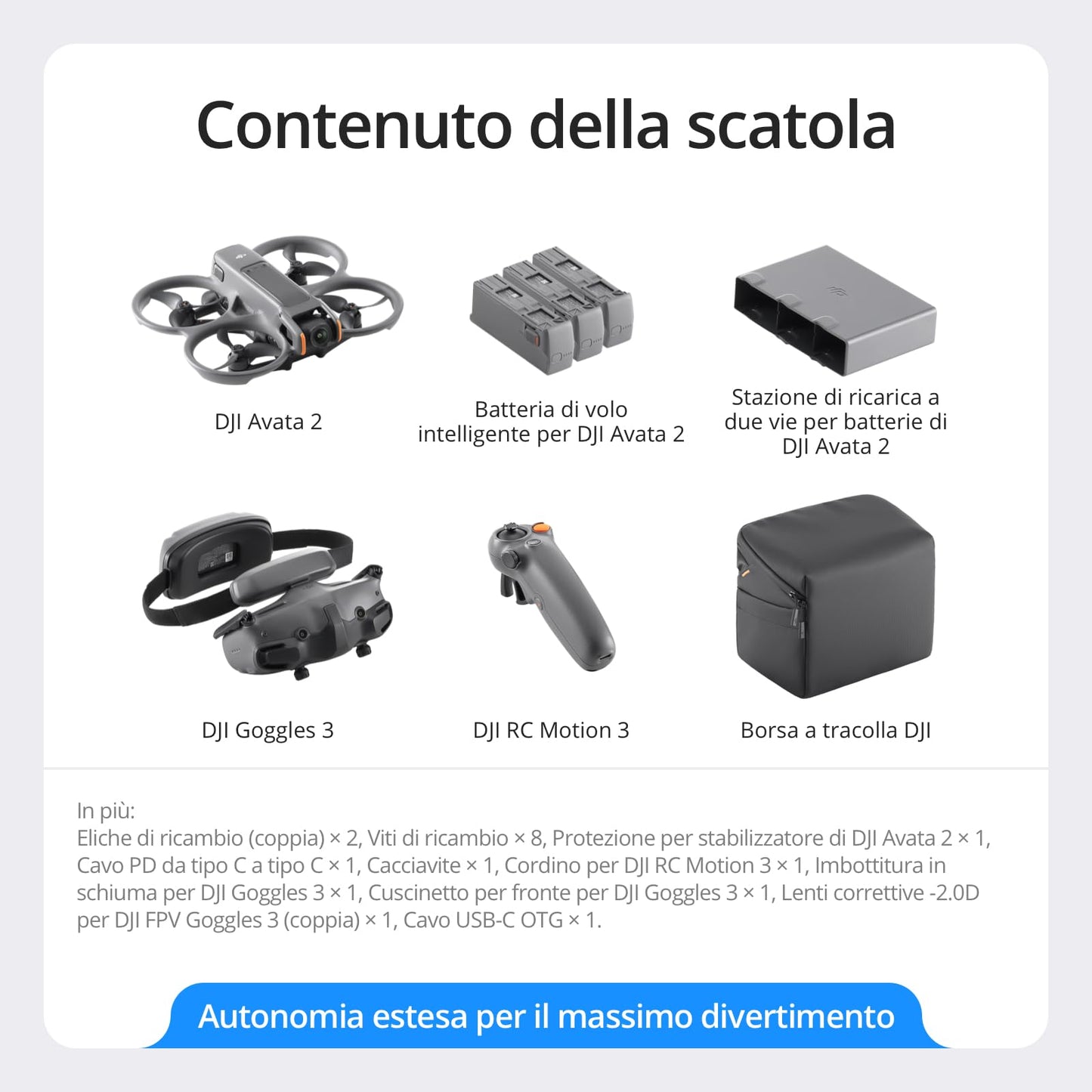 Contenuto della scatola

DJI Avata 2

Batteria di volo intelligente per DJI Avata 2

Stazione di ricarica a due vie per batterie di DJI Avata 2

DJI Goggles 3

DJI RC Motion 3

Borsa a tracolla DJI

In più:
Eliche di ricambio (coppia) × 2, Viti di ricambio × 8, Protezione per stabilizzatore di DJI Avata 2 × 1, Cavo PD da tipo C a tipo C × 1, Cacciavite × 1, Cordino per DJI RC Motion 3 × 1, Imbottitura in schiuma per DJI Goggles 3 × 1, Cuscinetto per fronte per DJI Goggles 3 × 1, Lenti correttive -2.0D per DJI FPV Goggles 3 (coppia) × 1, Cavo USB-C OTG × 1.

Autonomia estesa per il massimo divertimento