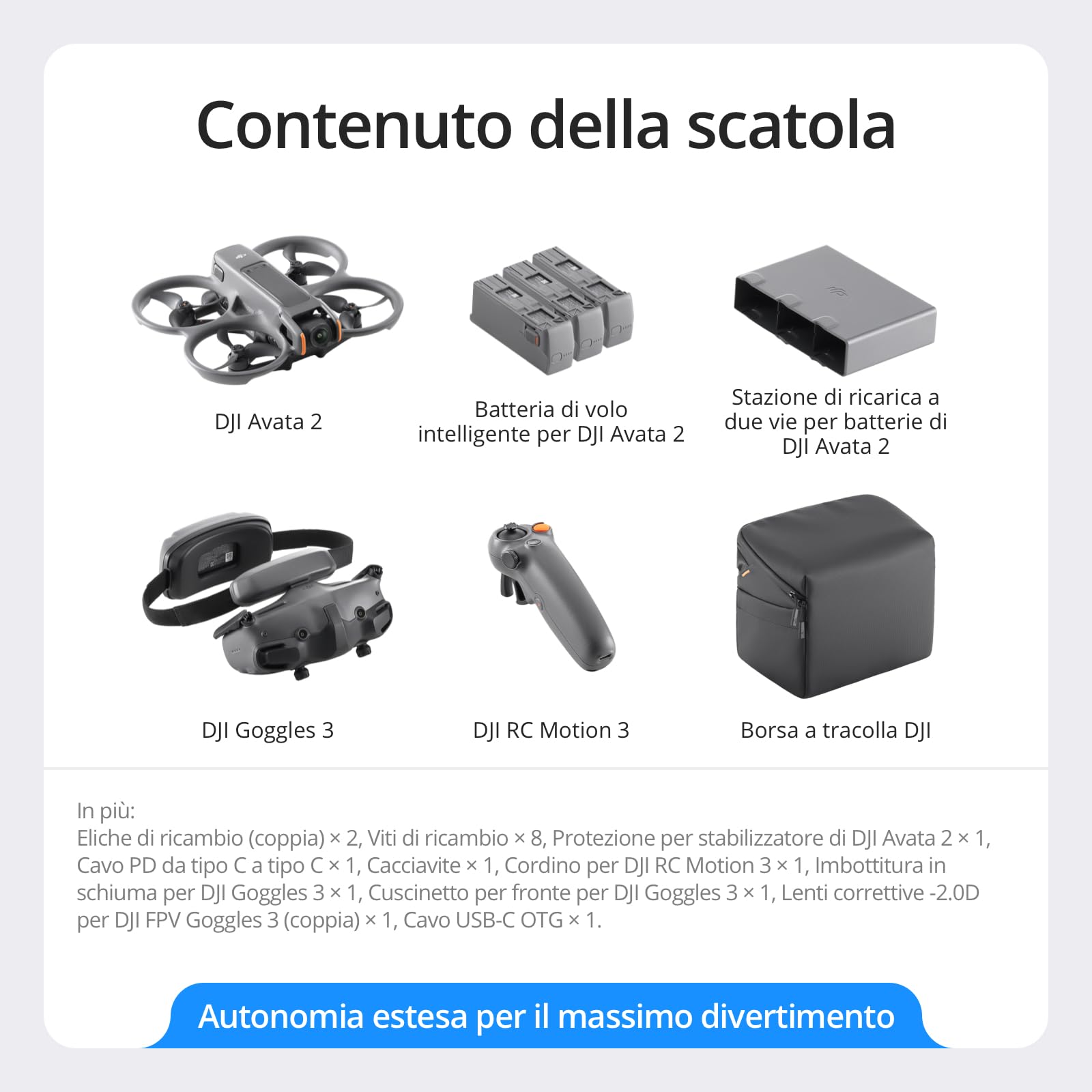 Contenuto della scatola

DJI Avata 2

Batteria di volo intelligente per DJI Avata 2

Stazione di ricarica a due vie per batterie di DJI Avata 2

DJI Goggles 3

DJI RC Motion 3

Borsa a tracolla DJI

In più:
Eliche di ricambio (coppia) × 2, Viti di ricambio × 8, Protezione per stabilizzatore di DJI Avata 2 × 1, Cavo PD da tipo C a tipo C × 1, Cacciavite × 1, Cordino per DJI RC Motion 3 × 1, Imbottitura in schiuma per DJI Goggles 3 × 1, Cuscinetto per fronte per DJI Goggles 3 × 1, Lenti correttive -2.0D per DJI FPV Goggles 3 (coppia) × 1, Cavo USB-C OTG × 1.

Autonomia estesa per il massimo divertimento