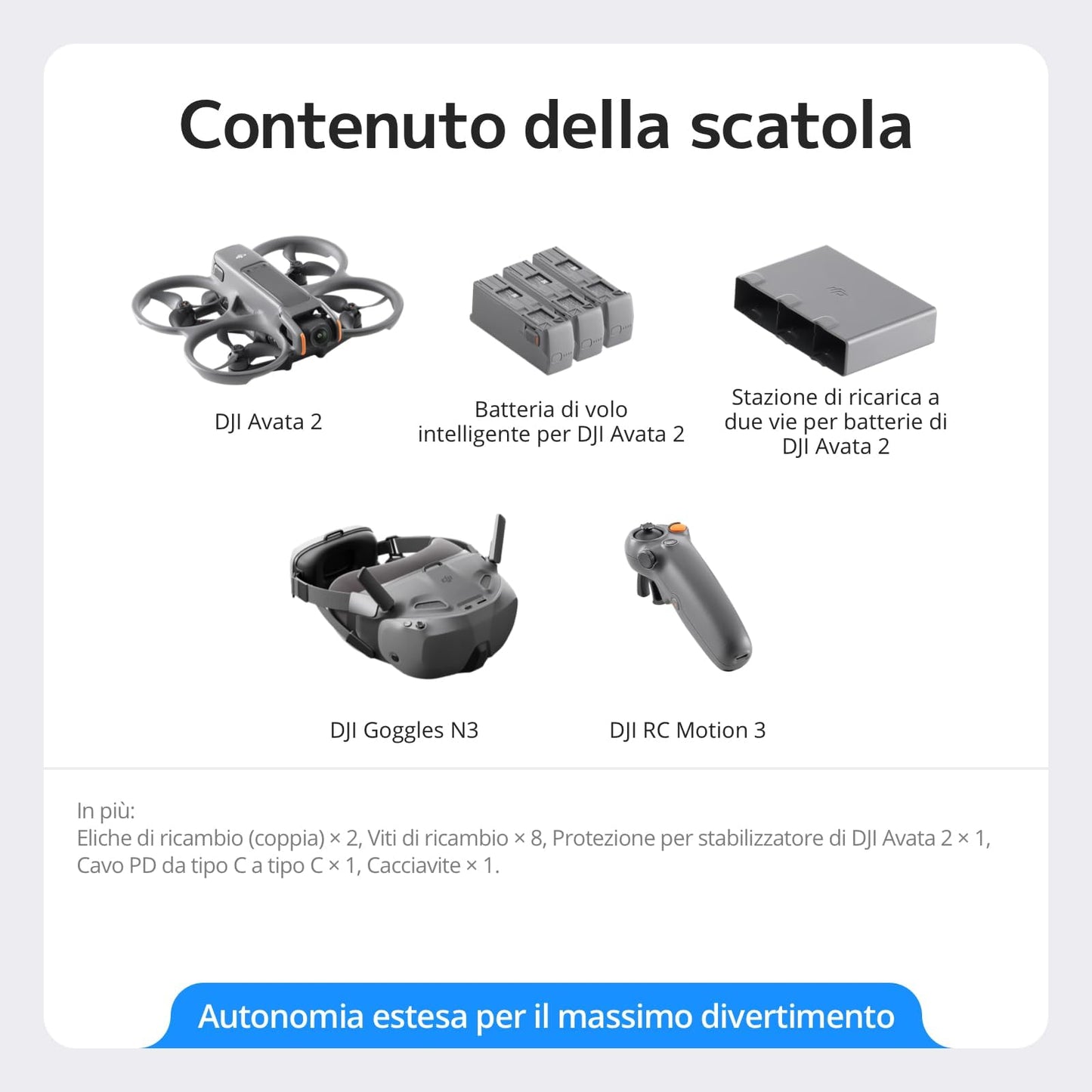 Contenuto della scatola

DJI Avata 2

Batteria di volo intelligente per DJI Avata 2

Stazione di ricarica a due vie per batterie di DJI Avata 2

DJI Goggles N3

DJI RC Motion 3

In più:
Eliche di ricambio (coppia) × 2, Viti di ricambio × 8, Protezione per stabilizzatore di DJI Avata 2 × 1, Cavo PD da tipo C a tipo C × 1, Cacciavite × 1.

Autonomia estesa per il massimo divertimento