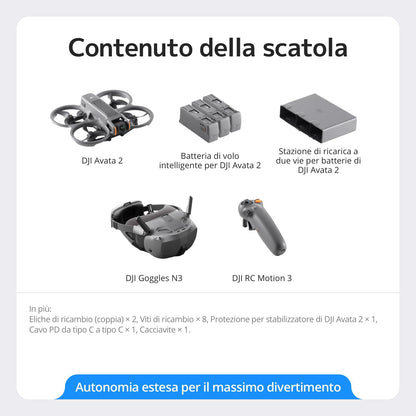 Contenuto della scatola

DJI Avata 2

Batteria di volo intelligente per DJI Avata 2

Stazione di ricarica a due vie per batterie di DJI Avata 2

DJI Goggles N3

DJI RC Motion 3

In più:
Eliche di ricambio (coppia) × 2, Viti di ricambio × 8, Protezione per stabilizzatore di DJI Avata 2 × 1, Cavo PD da tipo C a tipo C × 1, Cacciavite × 1.

Autonomia estesa per il massimo divertimento