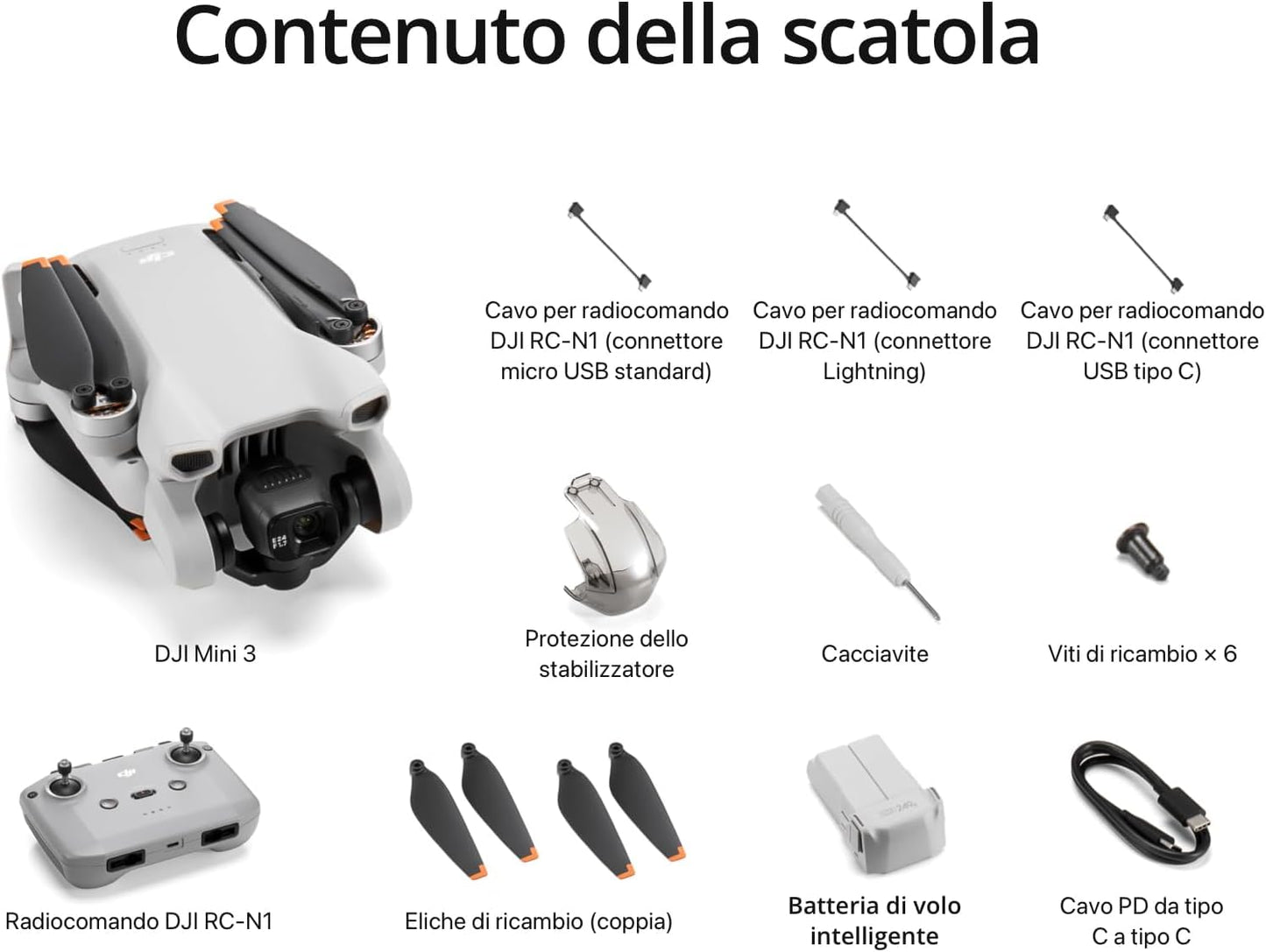 Contenuto della scatola

Cavo per radiocomando DJI RC-N1 (connettore micro USB standard)

Cavo per radiocomando DJI RC-N1 (connettore Lightning)

Cavo per radiocomando DJI RC-N1 (connettore USB tipo C)

DJI Mini 3

Protezione dello stabilizzatore

Cacciavite

Viti di ricambio × 6

Radiocomando DJI RC-N1

Eliche di ricambio (coppia)

Batteria di volo intelligente

Cavo PD da tipo C a tipo C