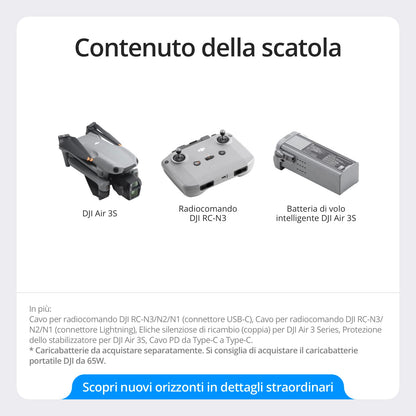 Contenuto della scatola

DJI Air 3S

Radiocomando DJI RC-N3

Batteria di volo intelligente DJI Air 3S

In più:
Cavo per radiocomando DJI RC-N3/N2/N1 (connettore USB-C), Cavo per radiocomando DJI RC-N3/N2/N1 (connettore Lightning), Eliche silenziose di ricambio (coppia) per DJI Air 3 Series, Protezione dello stabilizzatore per DJI Air 3S, Cavo PD da Type-C a Type-C.
* Caricabatterie da acquistare separatamente. Si consiglia di acquistare il caricabatterie portatile DJI da 65W.

Scopri nuovi orizzonti in dettagli straordinari