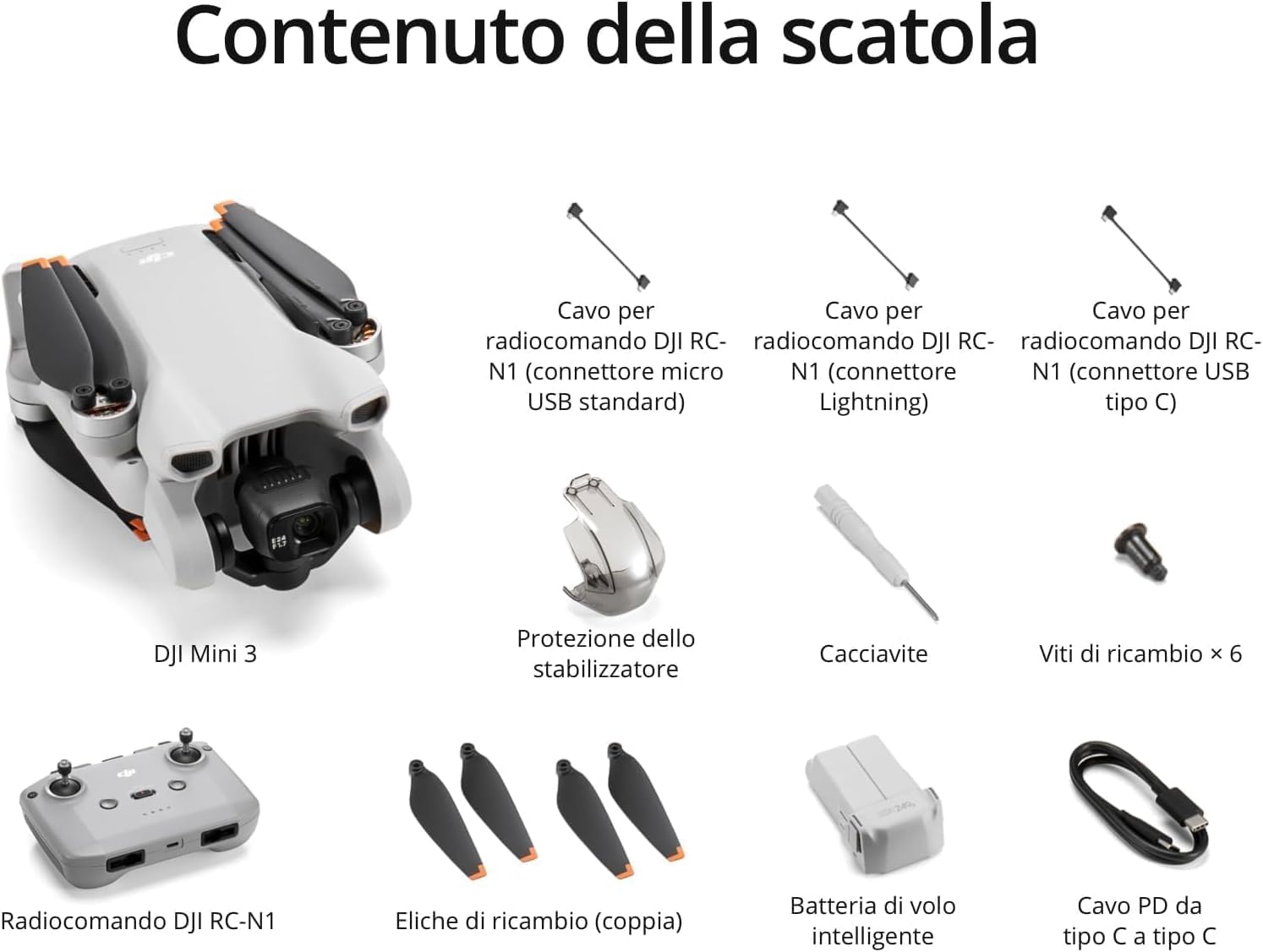 Contenuto della scatola

Cavo per radiocomando DJI RC-N1 (connettore micro USB standard)

Cavo per radiocomando DJI RC-N1 (connettore Lightning)

Cavo per radiocomando DJI RC-N1 (connettore USB tipo C)

DJI Mini 3

Protezione dello stabilizzatore

Cacciavite

Viti di ricambio × 6

Radiocomando DJI RC-N1

Eliche di ricambio (coppia)

Batteria di volo intelligente

Cavo PD da tipo C a tipo C