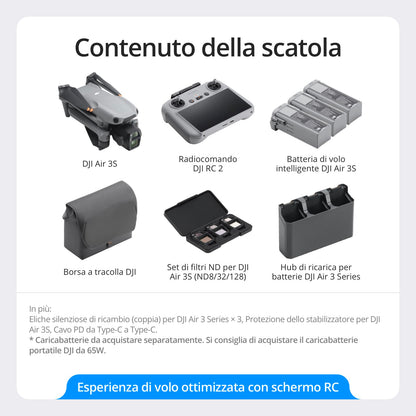 Contenuto della scatola

DJI Air 3S

Radiocomando
DJI RC 2

Batteria di volo
intelligente DJI Air 3S

Borsa a tracolla DJI

Set di filtri ND per DJI
Air 3S (ND8/32/128)

Hub di ricarica per
batterie DJI Air 3 Series

In più:
Eliche silenziose di ricambio (coppia) per DJI Air 3 Series × 3, Protezione dello stabilizzatore per DJI Air 3S, Cavo PD da Type-C a Type-C.
* Caricabatterie da acquistare separatamente. Si consiglia di acquistare il caricabatterie portatile DJI da 65W.

Esperienza di volo ottimizzata con schermo RC