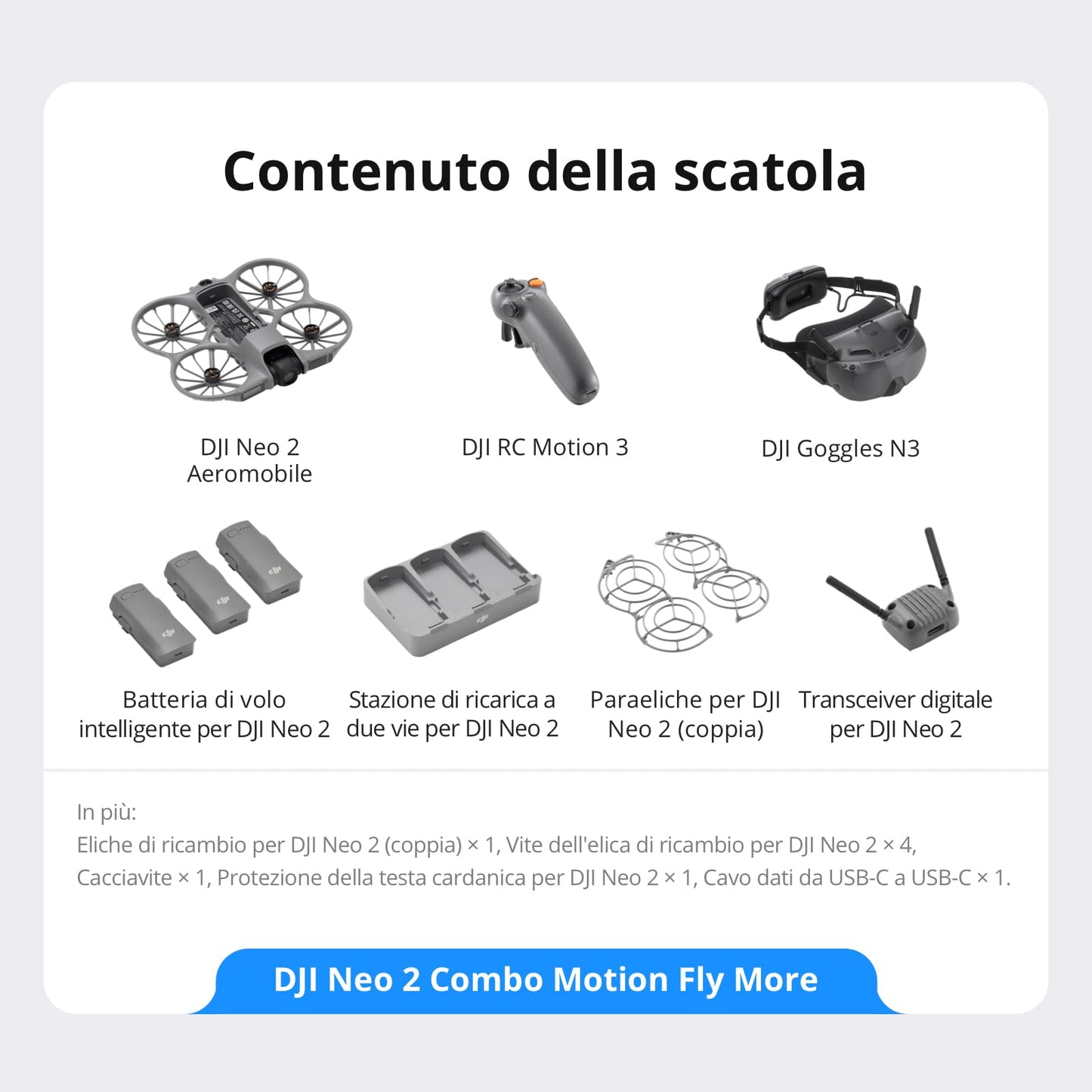 Contenuto della scatola

DJI Neo 2
Aeromobile

DJI RC Motion 3

DJI Goggles N3

Batteria di volo intelligente per DJI Neo 2

Stazione di ricarica a due vie per DJI Neo 2

Paraeliche per DJI Neo 2 (coppia)

Transceiver digitale per DJI Neo 2

In più:
Eliche di ricambio per DJI Neo 2 (coppia) × 1, Vite dell'elica di ricambio per DJI Neo 2 × 4, Cacciavite × 1, Protezione della testa cardanica per DJI Neo 2 × 1, Cavo dati da USB-C a USB-C × 1.

DJI Neo 2 Combo Motion Fly More