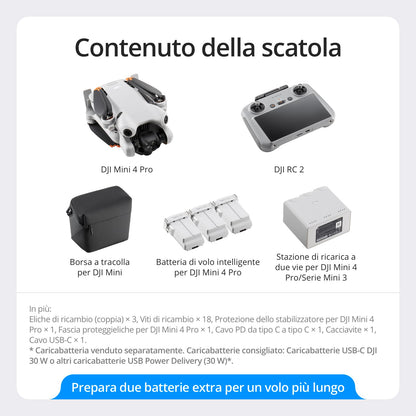 Contenuto della scatola

DJI Mini 4 Pro

DJI RC 2

Borsa a tracolla per DJI Mini

Batteria di volo intelligente per DJI Mini 4 Pro

Stazione di ricarica a due vie per DJI Mini 4 Pro/Serie Mini 3

In più:
Eliche di ricambio (coppia) × 3, Viti di ricambio × 18, Protezione dello stabilizzatore per DJI Mini 4 Pro × 1, Fascia proteggieliche per DJI Mini 4 Pro × 1, Cavo PD da tipo C a tipo C × 1, Cacciavite × 1, Cavo USB-C × 1.
* Caricabatteria venduto separatamente. Caricabatterie consigliato: Caricabatterie USB-C DJI 30 W o altri caricabatterie USB Power Delivery (30 W)*.

Prepara due batterie extra per un volo più lungo