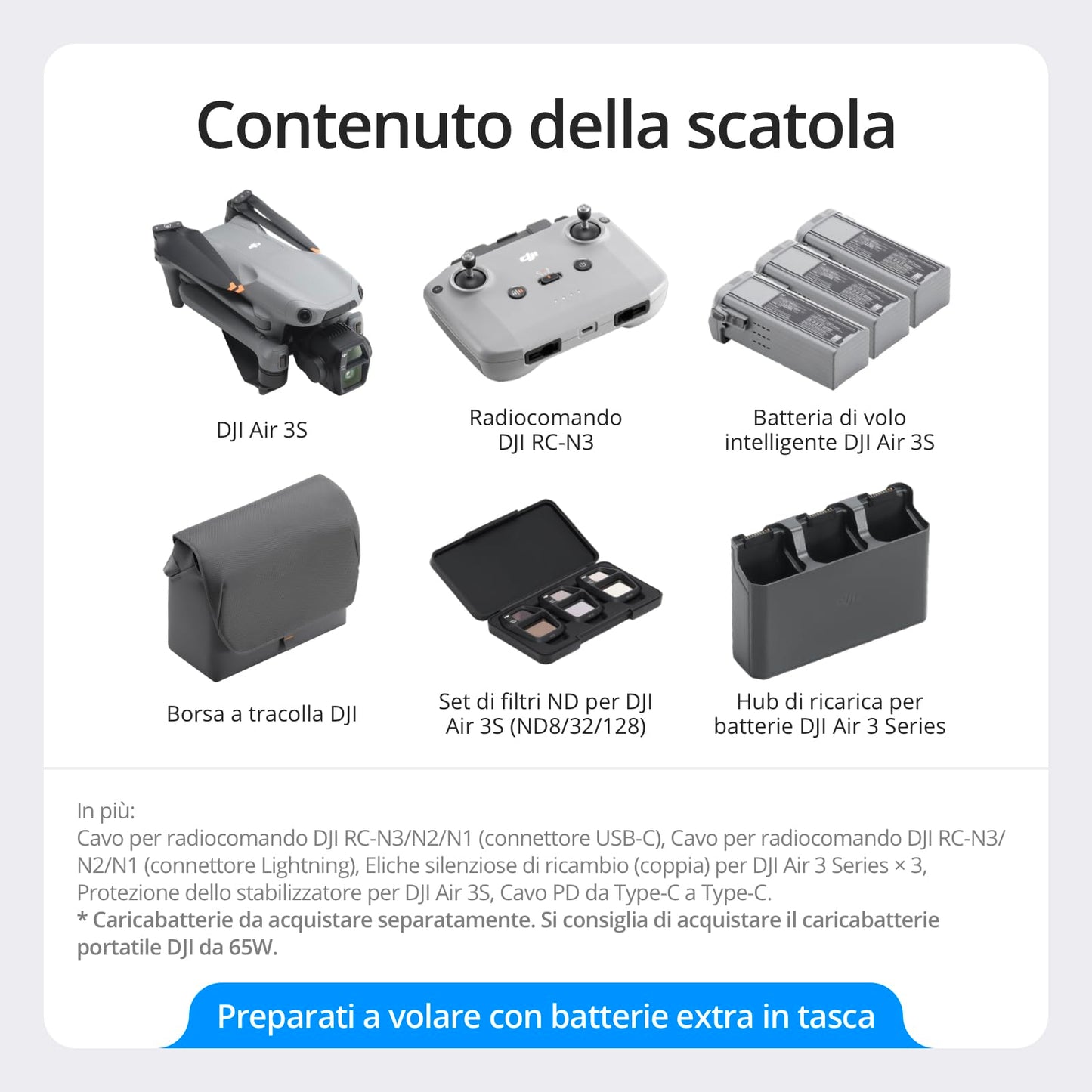 Contenuto della scatola

DJI Air 3S

Radiocomando DJI RC-N3

Batteria di volo intelligente DJI Air 3S

Borsa a tracolla DJI

Set di filtri ND per DJI Air 3S (ND8/32/128)

Hub di ricarica per batterie DJI Air 3 Series

In più:
Cavo per radiocomando DJI RC-N3/N2/N1 (connettore USB-C), Cavo per radiocomando DJI RC-N3/N2/N1 (connettore Lightning), Eliche silenziose di ricambio (coppia) per DJI Air 3 Series × 3, Protezione dello stabilizzatore per DJI Air 3S, Cavo PD da Type-C a Type-C.
* Caricabatterie da acquistare separatamente. Si consiglia di acquistare il caricabatterie portatile DJI da 65W.

Preparati a volare con batterie extra in tasca